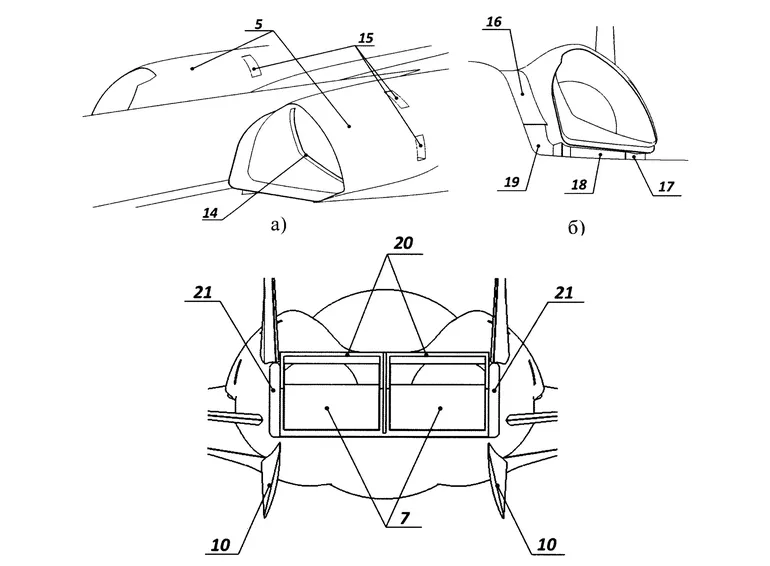 5

15

14

а)

16

19

18

17

б)

20

21

21

7

10

10